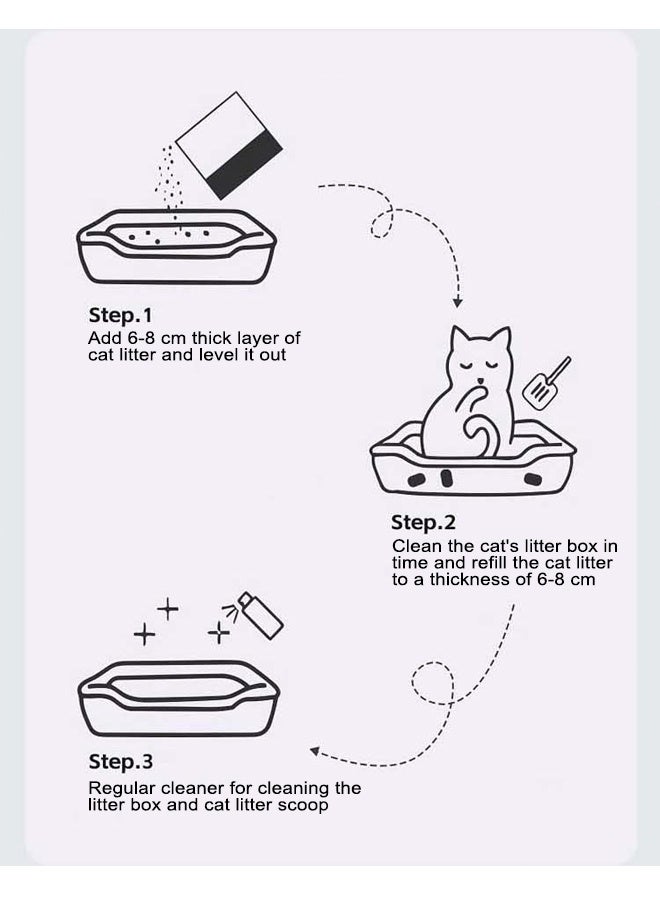 Step.1
Add 6-8 cm thick layer of cat litter and level it out

Step.2
Clean the cat's litter box in time and refill the cat litter to a thickness of 6-8 cm

Step.3
Regular cleaner for cleaning the litter box and cat litter scoop